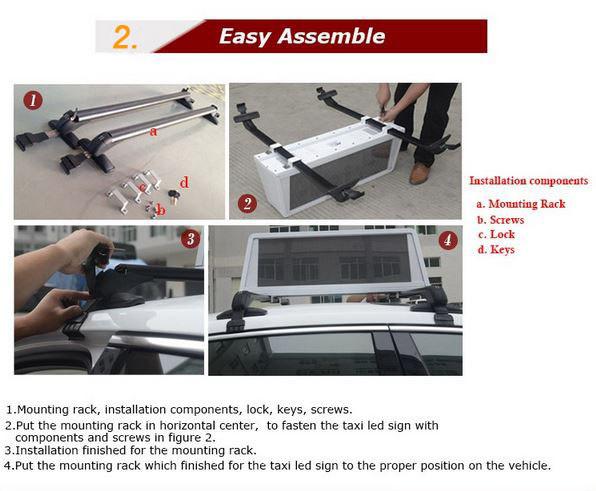 2. Easy Assemble

1

a

c

d

b

2

3

4

Installation components

a. Mounting Rack
b. Screws
c. Lock
d. Keys

1.Mounting rack, installation components, lock, keys, screws.
2.Put the mounting rack in horizontal center, to fasten the taxi led sign with components and screws in figure 2.
3.Installation finished for the mounting rack.
4.Put the mounting rack which finished for the taxi led sign to the proper position on the vehicle.