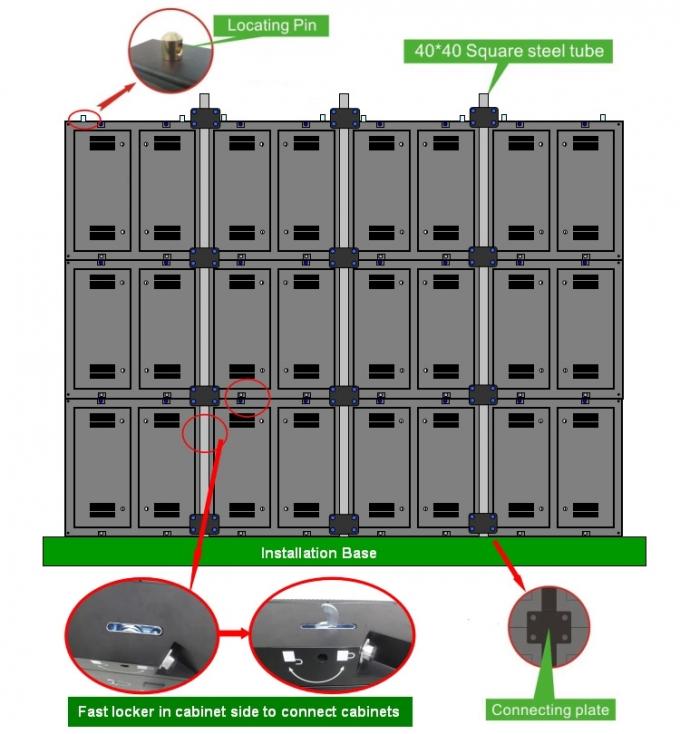 Locating Pin

40*40 Square steel tube

Installation Base

Fast locker in cabinet side to connect cabinets

Connecting plate