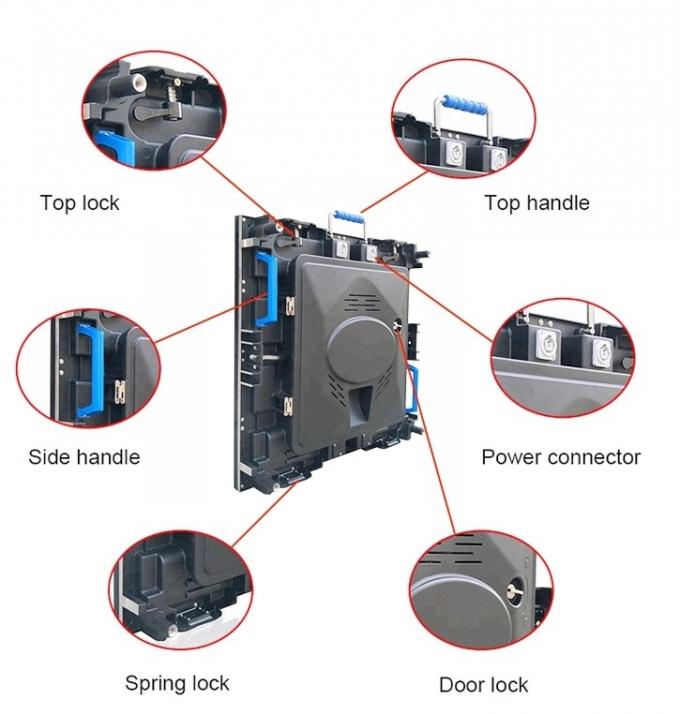 Top lock

Top handle

Side handle

Power connector

Spring lock

Door lock